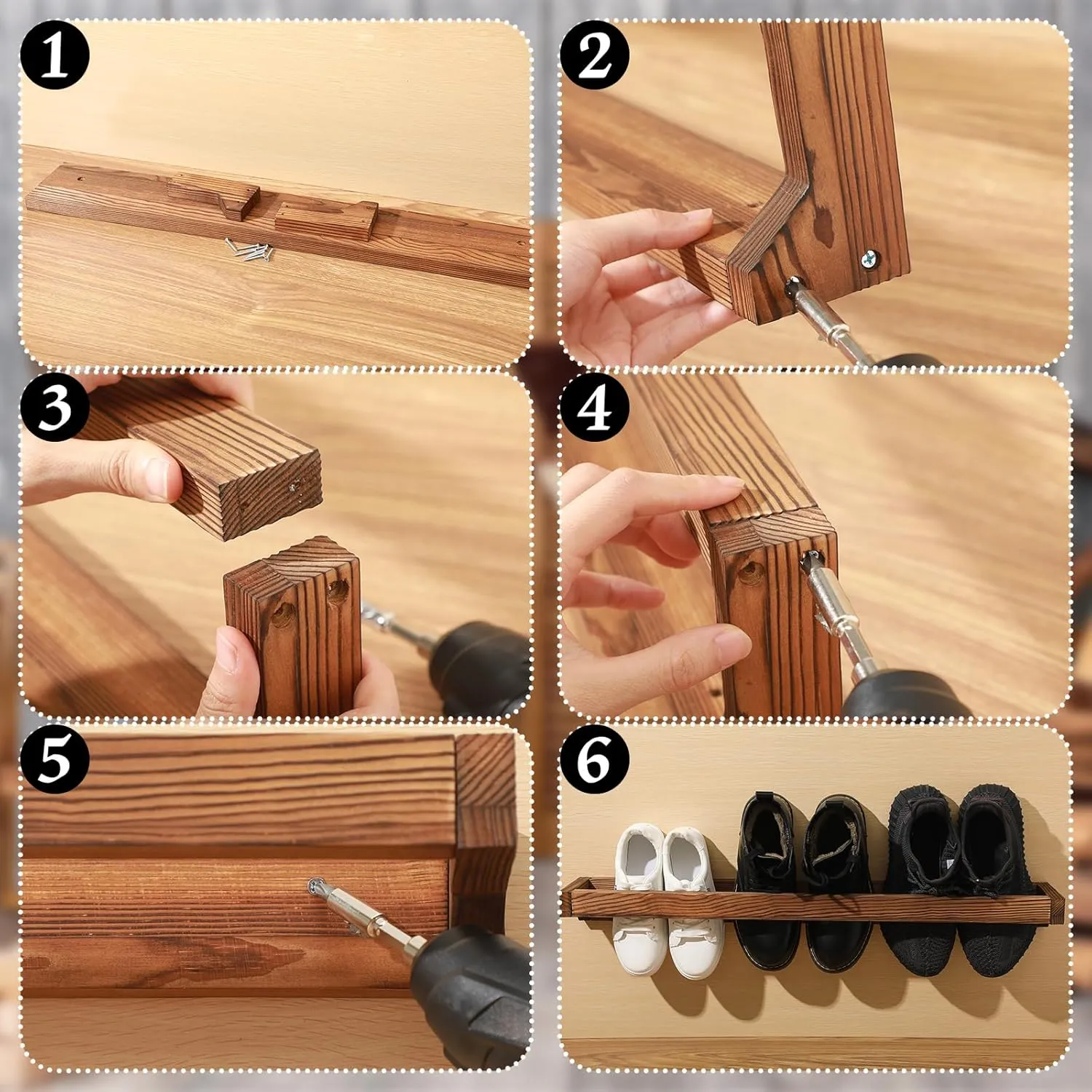 1

2

3

4

5

6